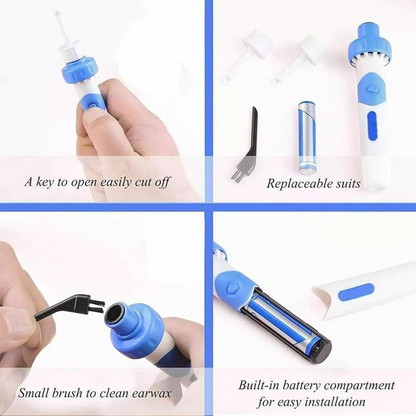 A key to open easily cut off

Replaceable suits

Small brush to clean earwax

Built-in battery compartment for easy installation